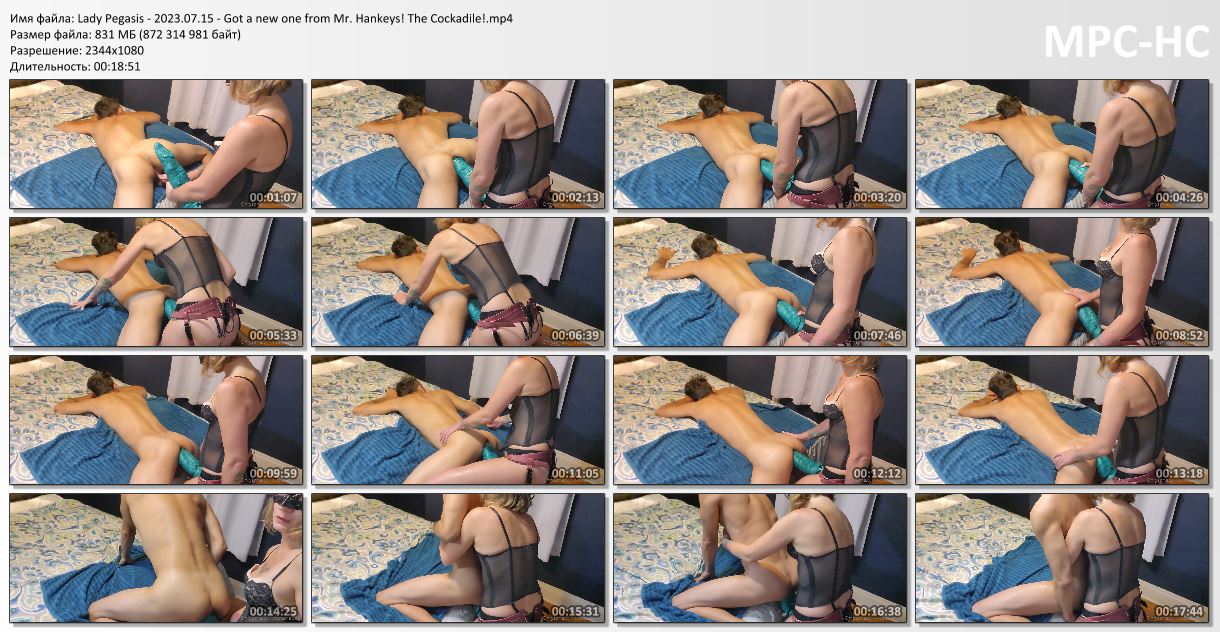 Имя файла: Lady Pegasis - 2023.07.15 - Got a new one from Mr. Hankeys! The Cockadile!.mp4
Размер файла: 831 МБ (872 314 981 байт)
Разрешение: 2344x1080
Длительность: 00:18:51

MPC-HC

00:01:07
00:02:13
00:03:20
00:04:26
00:05:33
00:06:39
00:07:46
00:08:52
00:09:59
00:11:05
00:12:12
00:13:18
00:14:25
00:15:31
00:16:38
00:17:44