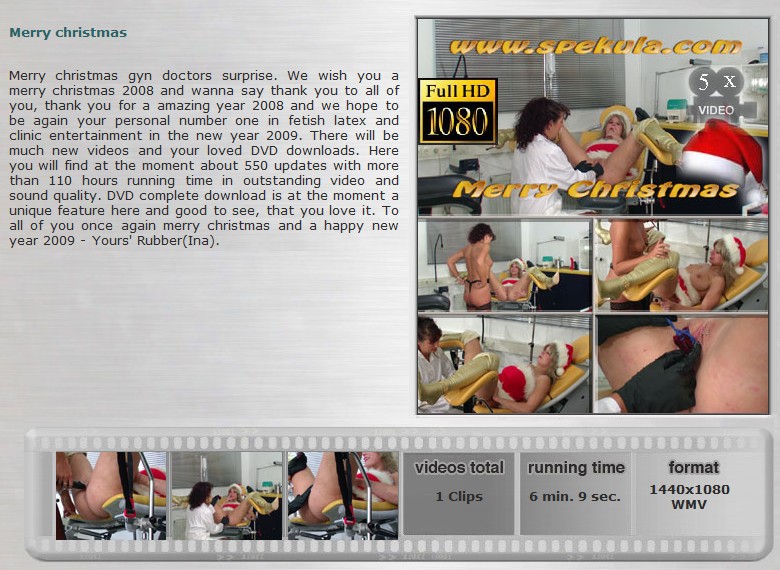 Merry christmas

Merry christmas gyn doctors surprise. We wish you a merry christmas 2008 and wanna say thank you to all of you, thank you for a amazing year 2008 and we hope to be again your personal number one in fetish latex and clinic entertainment in the new year 2009. There will be much new videos and your loved DVD downloads. Here you will find at the moment about 550 updates with more than 110 hours running time in outstanding video and sound quality. DVD complete download is at the moment a unique feature here and good to see, that you love it. To all of you once again merry christmas and a happy new year 2009 - Yours' Rubber(Ina).

www.spekula.com

Full HD 1080

5 x VIDEO

Merry Christmas

videos total
1 Clips

running time
6 min. 9 sec.

format
1440x1080
WMV