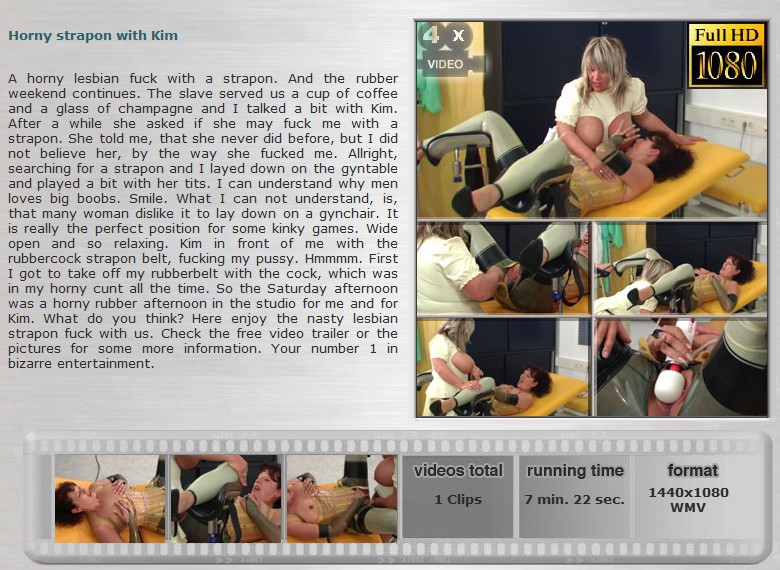 Horny strapon with Kim

A horny lesbian fuck with a strapon. And the rubber weekend continues. The slave served us a cup of coffee and a glass of champagne and I talked a bit with Kim. After a while she asked if she may fuck me with a strapon. She told me, that she never did before, but I did not believe her, by the way she fucked me. Allright, searching for a strapon and I layed down on the gyntable and played a bit with her tits. I can understand why men loves big boobs. Smile. What I can not understand, is, that many woman dislike it to lay down on a gynchair. It is really the perfect position for some kinky games. Wide open and so relaxing. Kim in front of me with the rubbercock strapon belt, fucking my pussy. Hmmmm. First I got to take off my rubberbelt with the cock, which was in my horny cunt all the time. So the Saturday afternoon was a horny rubber afternoon in the studio for me and for Kim. What do you think? Here enjoy the nasty lesbian strapon fuck with us. Check the free video trailer or the pictures for some more information. Your number 1 in bizarre entertainment.

4 x VIDEO

Full HD 1080

videos total
1 Clips

running time
7 min. 22 sec.

format
1440x1080
WMV