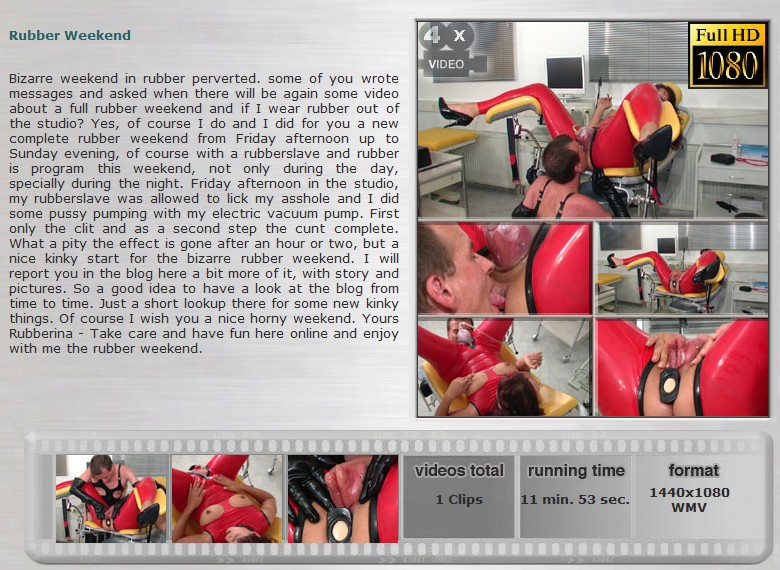 Rubber Weekend

Bizarre weekend in rubber perverted. some of you wrote messages and asked when there will be again some video about a full rubber weekend and if I wear rubber out of the studio? Yes, of course I do and I did for you a new complete rubber weekend from Friday afternoon up to Sunday evening, of course with a rubberslave and rubber is program this weekend, not only during the day, specially during the night. Friday afternoon in the studio, my rubberslave was allowed to lick my asshole and I did some pussy pumping with my electric vacuum pump. First only the clit and as a second step the cunt complete. What a pity the effect is gone after an hour or two, but a nice kinky start for the bizarre rubber weekend. I will report you in the blog here a bit more of it, with story and pictures. So a good idea to have a look at the blog from time to time. Just a short lookup there for some new kinky things. Of course I wish you a nice horny weekend. Yours Rubberina - Take care and have fun here online and enjoy with me the rubber weekend.

4 x VIDEO

Full HD 1080

videos total
1 Clips

running time
11 min. 53 sec.

format
1440x1080
WMV