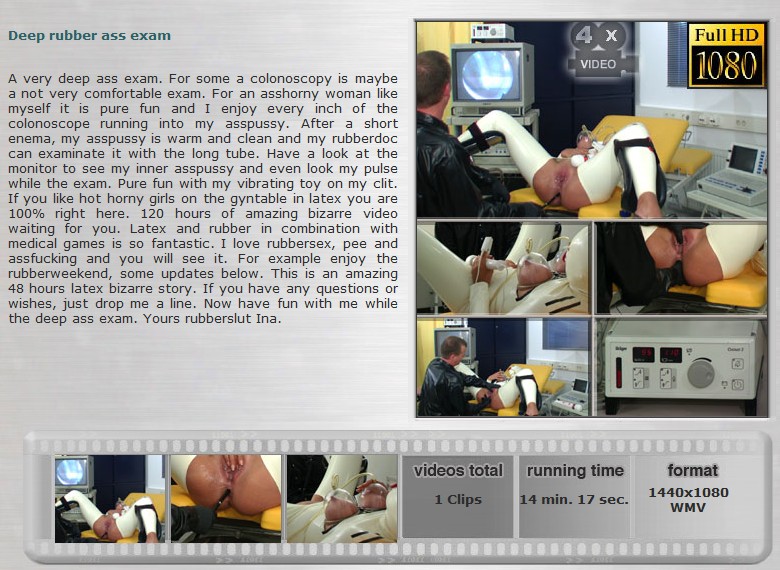 Deep rubber ass exam

A very deep ass exam. For some a colonoscopy is maybe a not very comfortable exam. For an asshorny woman like myself it is pure fun and I enjoy every inch of the colonoscope running into my asspussy. After a short enema, my asspussy is warm and clean and my rubberdoc can examinate it with the long tube. Have a look at the monitor to see my inner asspussy and even look my pulse while the exam. Pure fun with my vibrating toy on my clit. If you like hot horny girls on the gyntable in latex you are 100% right here. 120 hours of amazing bizarre video waiting for you. Latex and rubber in combination with medical games is so fantastic. I love rubbersex, pee and assfucking and you will see it. For example enjoy the rubberweekend, some updates below. This is an amazing 48 hours latex bizarre story. If you have any questions or wishes, just drop me a line. Now have fun with me while the deep ass exam. Yours rubberslut Ina.

4 x VIDEO

Full HD 1080

videos total
1 Clips

running time
14 min. 17 sec.

format
1440x1080 WMV