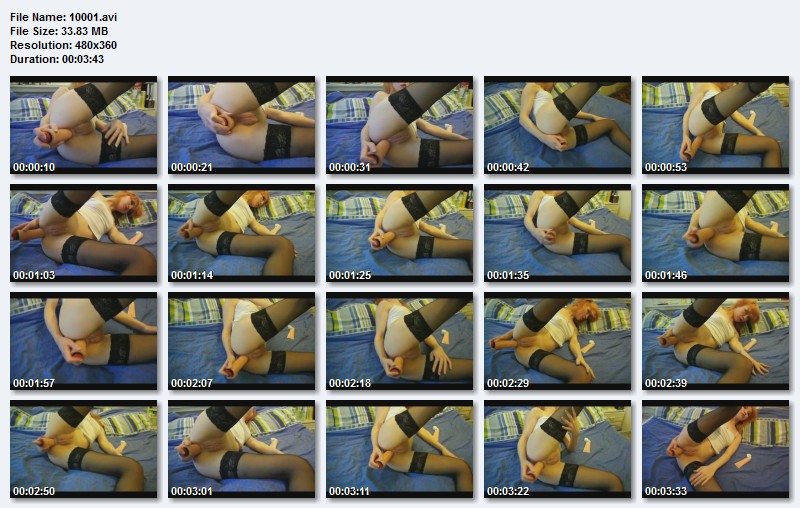 File Name: 10001.avi
File Size: 33.83 MB
Resolution: 480x360
Duration: 00:03:43

00:00:10
00:00:21
00:00:31
00:00:42
00:00:53
00:01:03
00:01:14
00:01:25
00:01:35
00:01:46
00:01:57
00:02:07
00:02:18
00:02:29
00:02:39
00:02:50
00:03:01
00:03:11
00:03:22
00:03:33