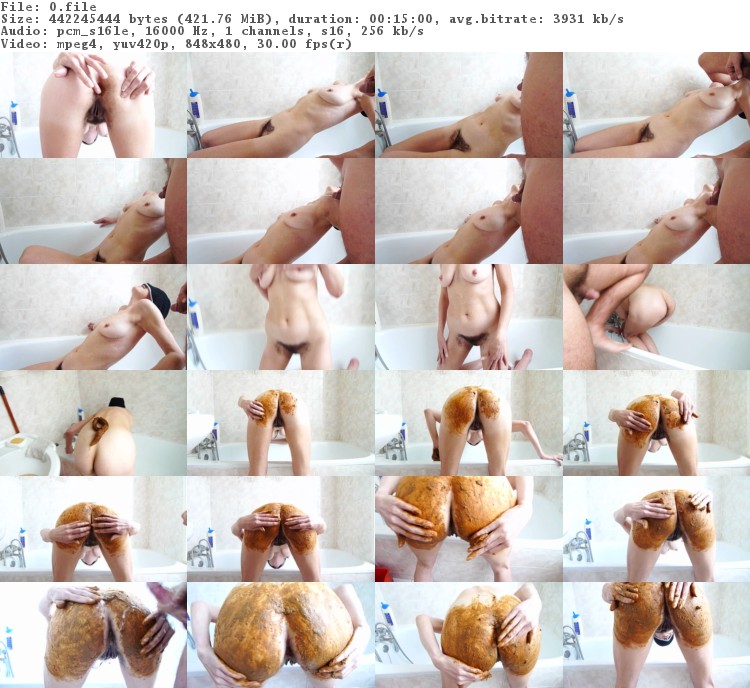 File: 0.file
Size: 442245444 bytes (421.76 MiB), duration: 00:15:00, avg.bitrate: 3931 kb/s
Audio: pcm_s16le, 16000 Hz, 1 channels, s16, 256 kb/s
Video: mpeg4, yuv420p, 848x480, 30.00 fps(r)